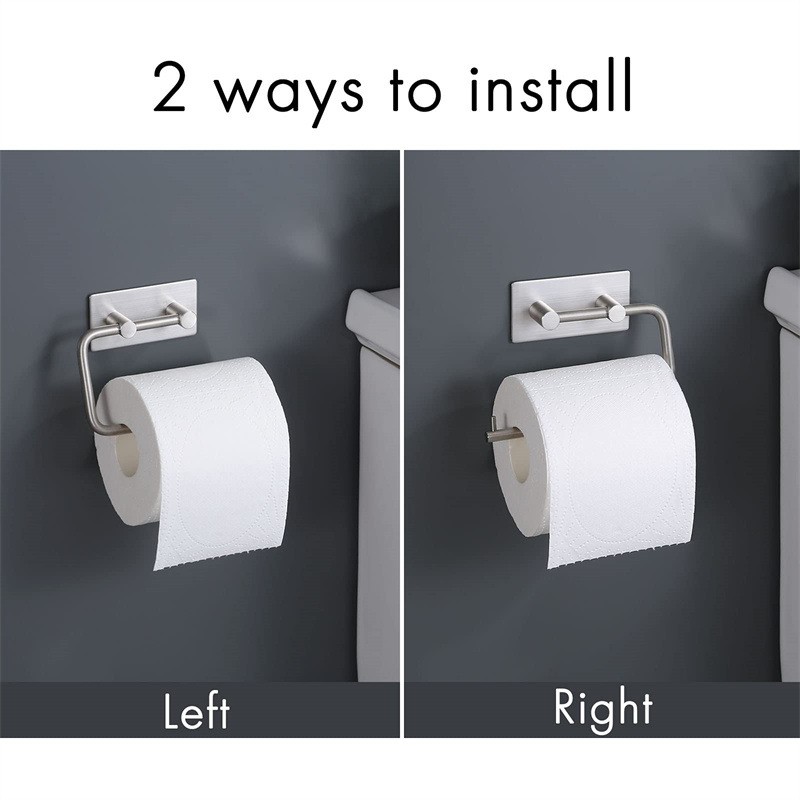 2 ways to install

Left

Right