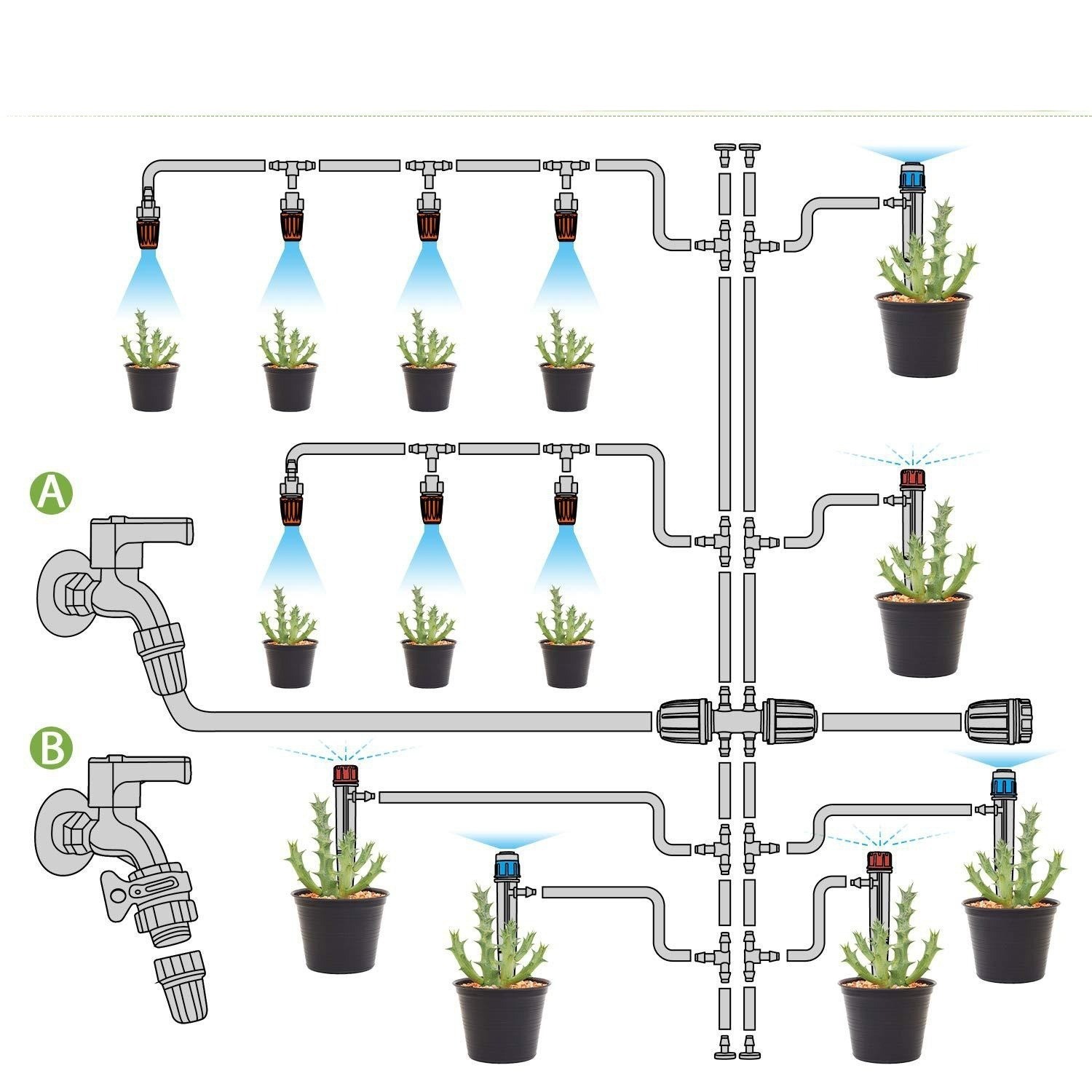 A

B