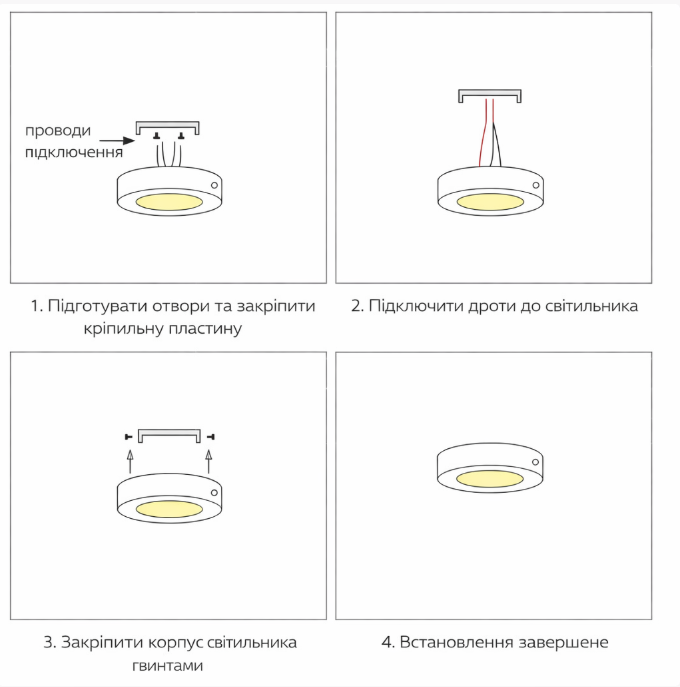 проводи підключення

1. Підготувати отвори та закріпити кріпильну пластину

2. Підключити дроти до світильника

3. Закріпити корпус світильника гвинтами

4. Встановлення завершене